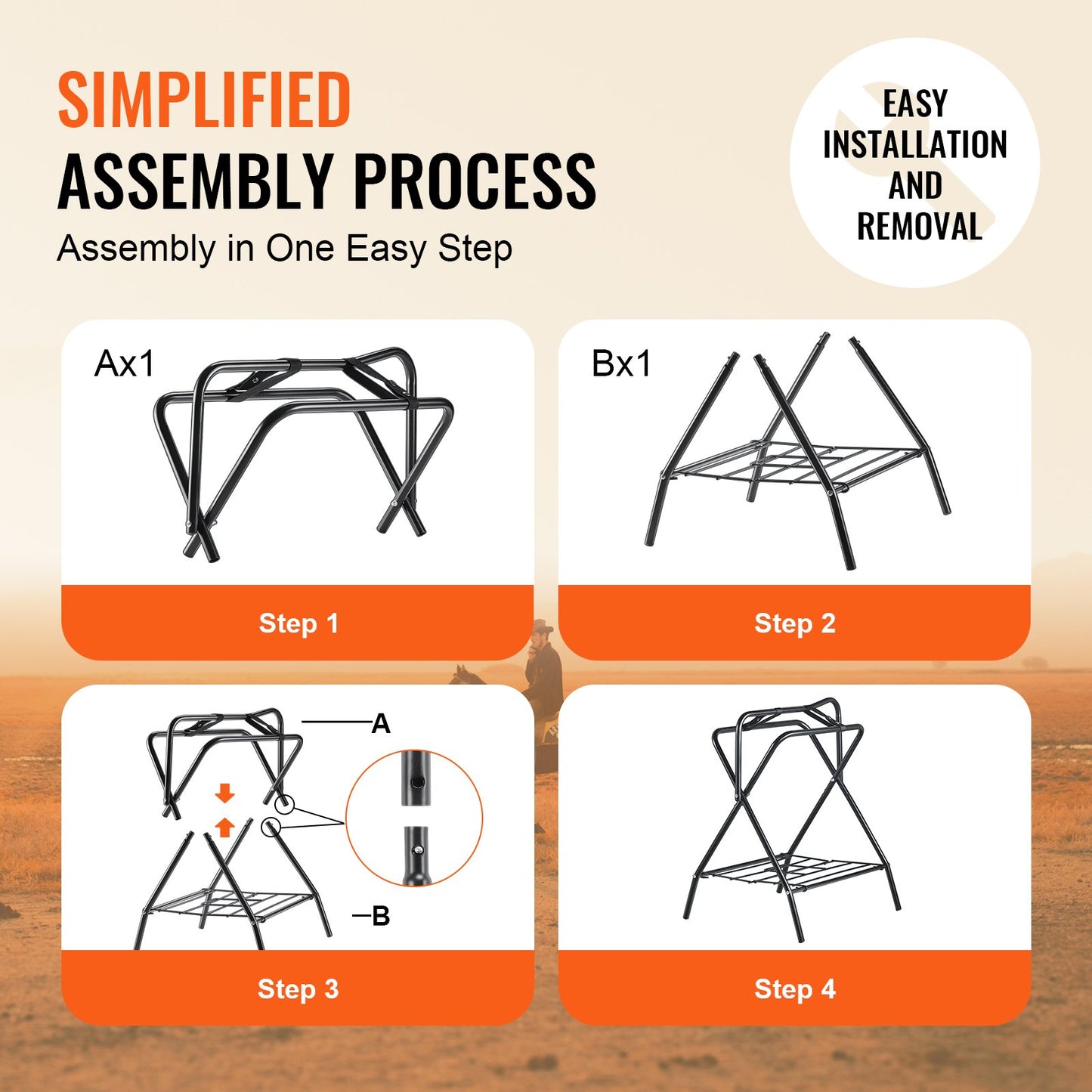 SIMPLIFIED
ASSEMBLY PROCESS
Assembly in One Easy Step

EASY INSTALLATION AND REMOVAL

Ax1

Step 1

Bx1

Step 2

A

B

Step 3

Step 4